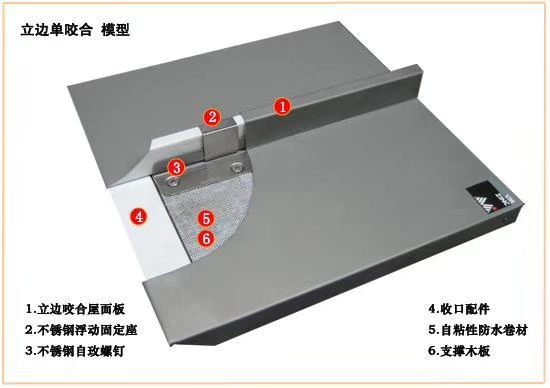 立边单咬合 模型

1
2
3
4
5
6

VM ZINC

1.立边咬合屋面板
2.不锈钢浮动固定座
3.不锈钢自攻螺钉

4.收口配件
5.自粘性防水卷材
6.支撑木板